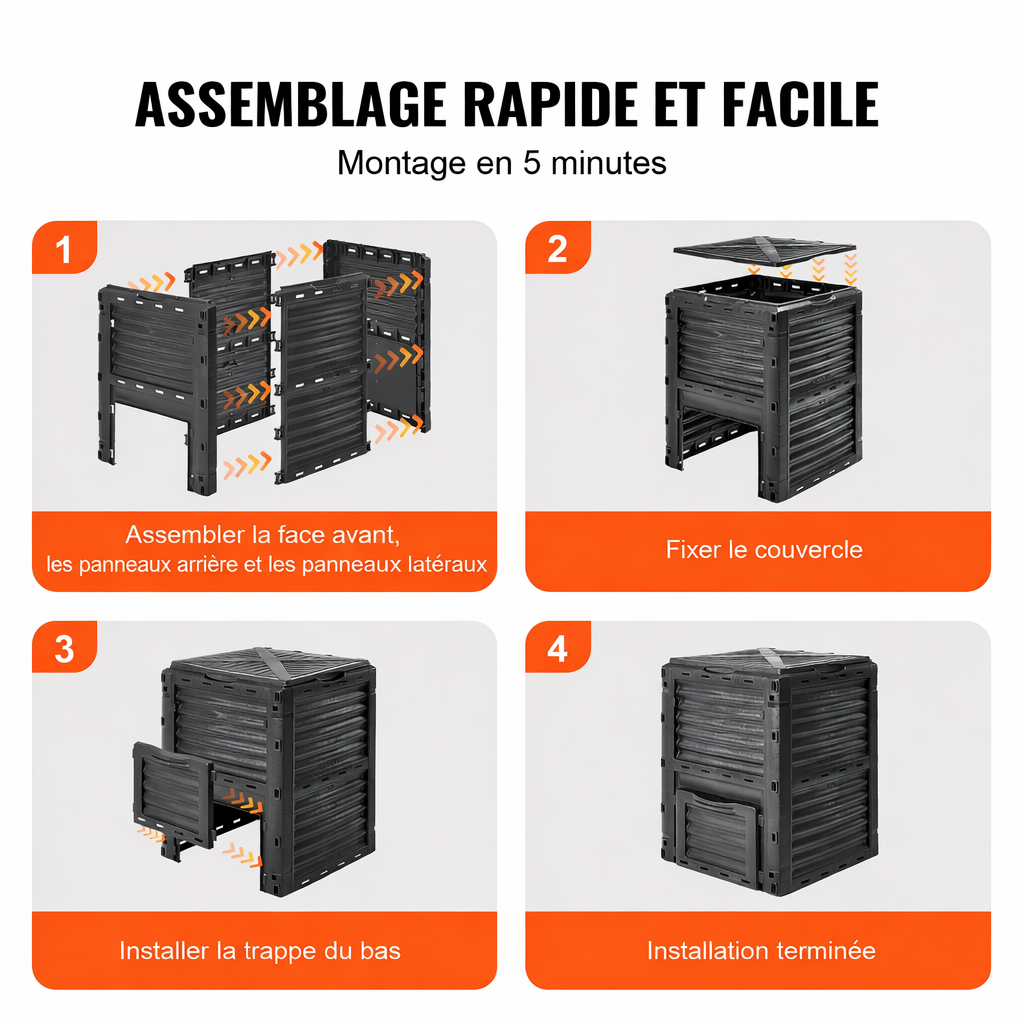 ASSEMBLAGE RAPIDE ET FACILE

Montage en 5 minutes

1

Assembler la face avant, les panneaux arrière et les panneaux latéraux

2

Fixer le couvercle

3

Installer la trappe du bas

4

Installation terminée