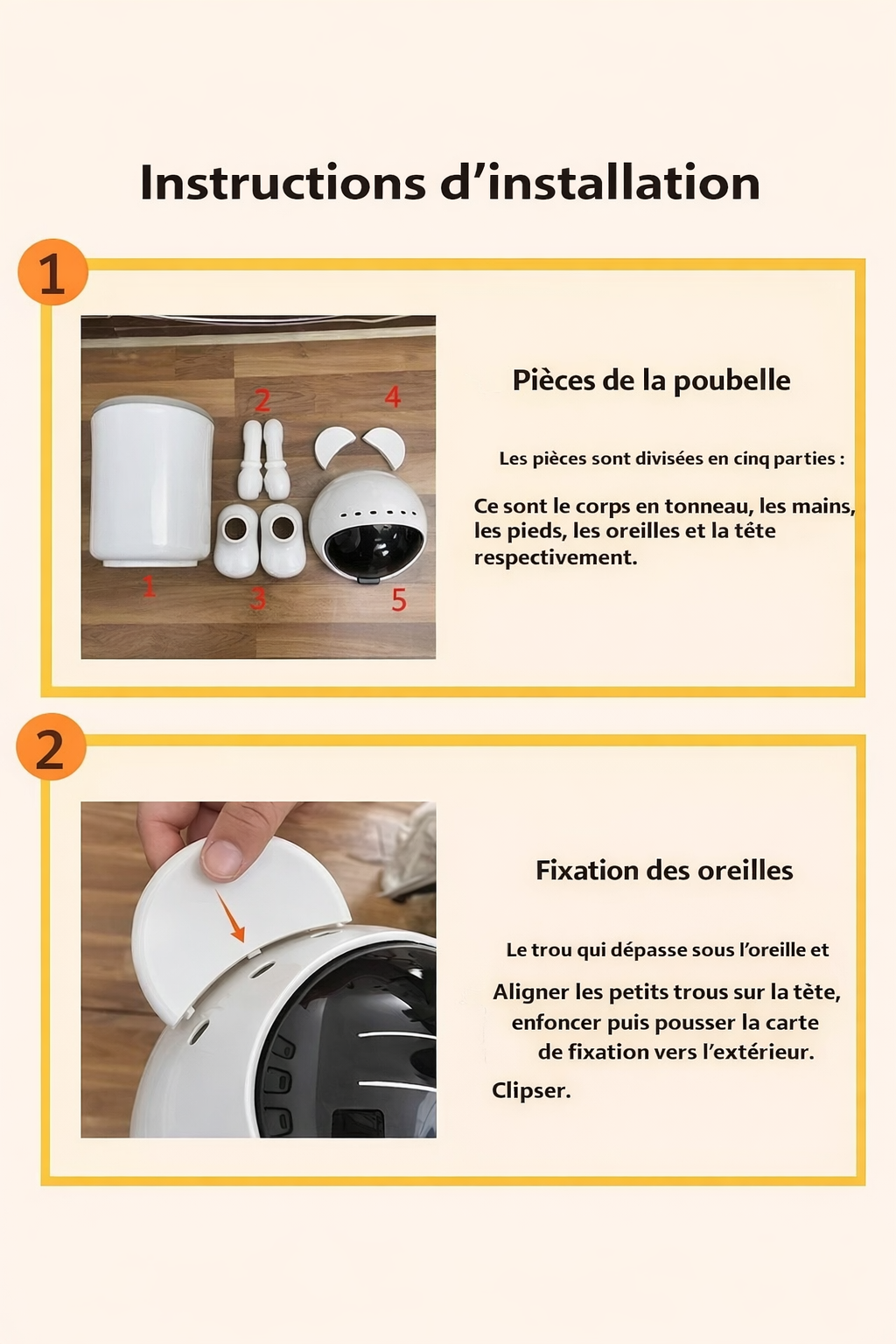 Instructions d'installation

1

2

4

1

3

5

Pièces de la poubelle

Les pièces sont divisées en cinq parties :

Ce sont le corps en tonneau, les mains, les pieds, les oreilles et la tête respectivement.

2

Fixation des oreilles

Le trou qui dépasse sous l'oreille et

Aligner les petits trous sur la tête, enfoncer puis pousser la carte de fixation vers l'extérieur.

Clipser.