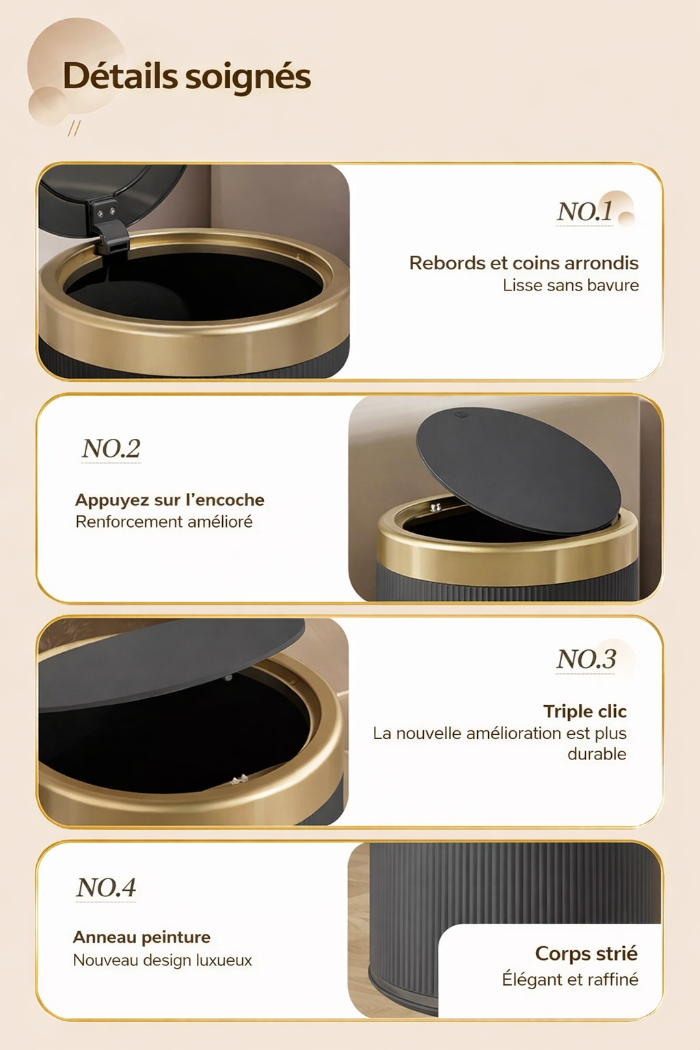 Détails soignés
//

NO.1
Rebords et coins arrondis
Lisse sans bavure

NO.2
Appuyez sur l'encoche
Renforcement amélioré

NO.3
Triple clic
La nouvelle amélioration est plus durable

NO.4
Anneau peinture
Nouveau design luxueux

Corps strié
Élégant et raffiné