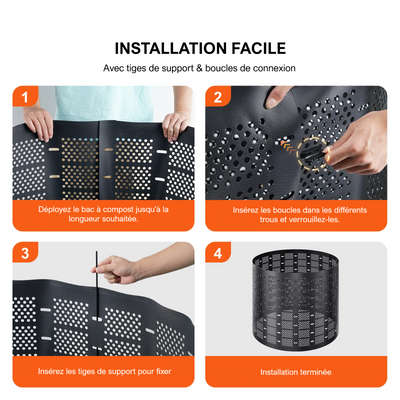 INSTALLATION FACILE

Avec tiges de support & boucles de connexion

1

Déployez le bac à compost jusqu'à la longueur souhaitée.

2

Insérez les boucles dans les différents trous et verrouillez-les.

3

Insérez les tiges de support pour fixer

4

Installation terminée