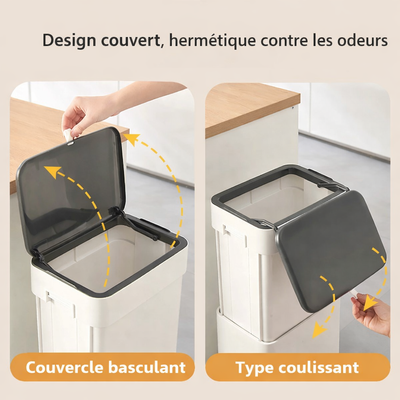 Design couvert, hermétique contre les odeurs

Couvercle basculant

Type coulissant