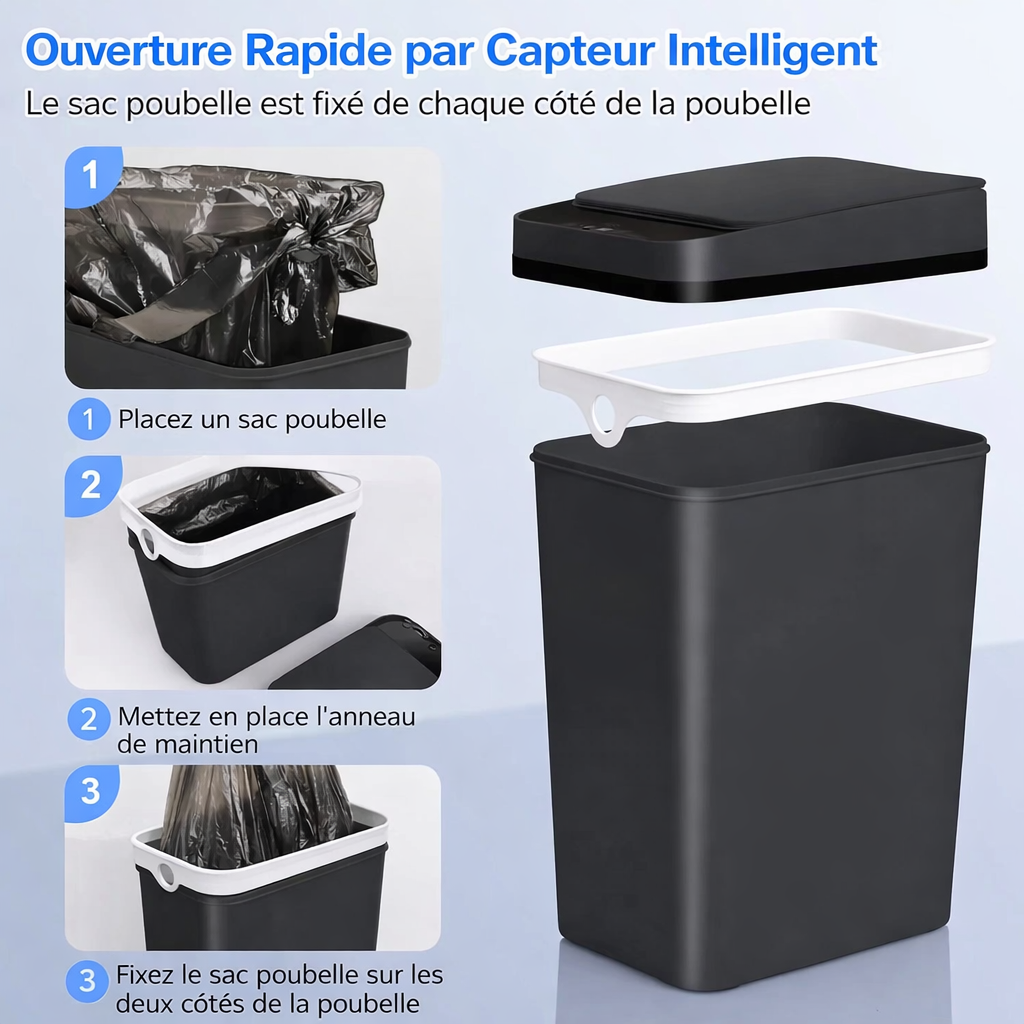 Ouverture Rapide par Capteur Intelligent

Le sac poubelle est fixé de chaque côté de la poubelle

1

1 Placez un sac poubelle

2

2 Mettez en place l'anneau de maintien

3

3 Fixez le sac poubelle sur les deux côtés de la poubelle