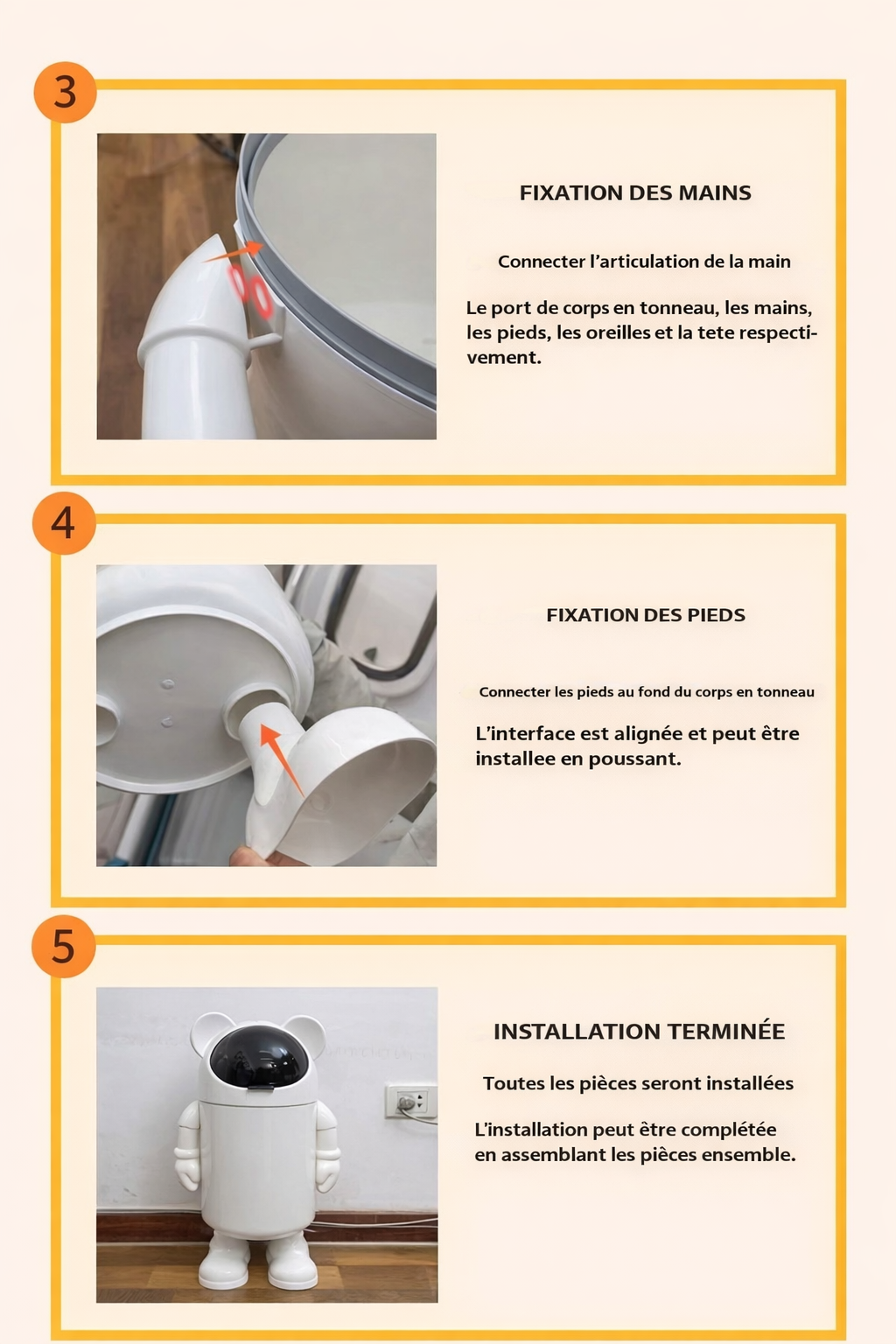 3

FIXATION DES MAINS

Connecter l'articulation de la main

Le port de corps en tonneau, les mains, les pieds, les oreilles et la tete respectivement.

4

FIXATION DES PIEDS

Connecter les pieds au fond du corps en tonneau

L'interface est alignée et peut être installee en poussant.

5

INSTALLATION TERMINÉE

Toutes les pièces seront installées

L'installation peut être complétée en assemblant les pièces ensemble.