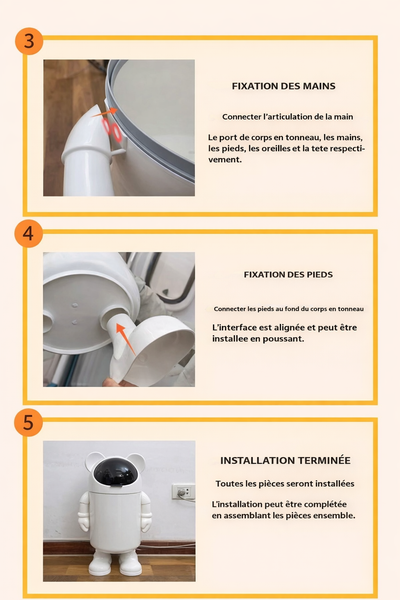 3

FIXATION DES MAINS

Connecter l'articulation de la main

Le port de corps en tonneau, les mains, les pieds, les oreilles et la tete respectivement.

4

FIXATION DES PIEDS

Connecter les pieds au fond du corps en tonneau

L'interface est alignée et peut être installee en poussant.

5

INSTALLATION TERMINÉE

Toutes les pièces seront installées

L'installation peut être complétée en assemblant les pièces ensemble.