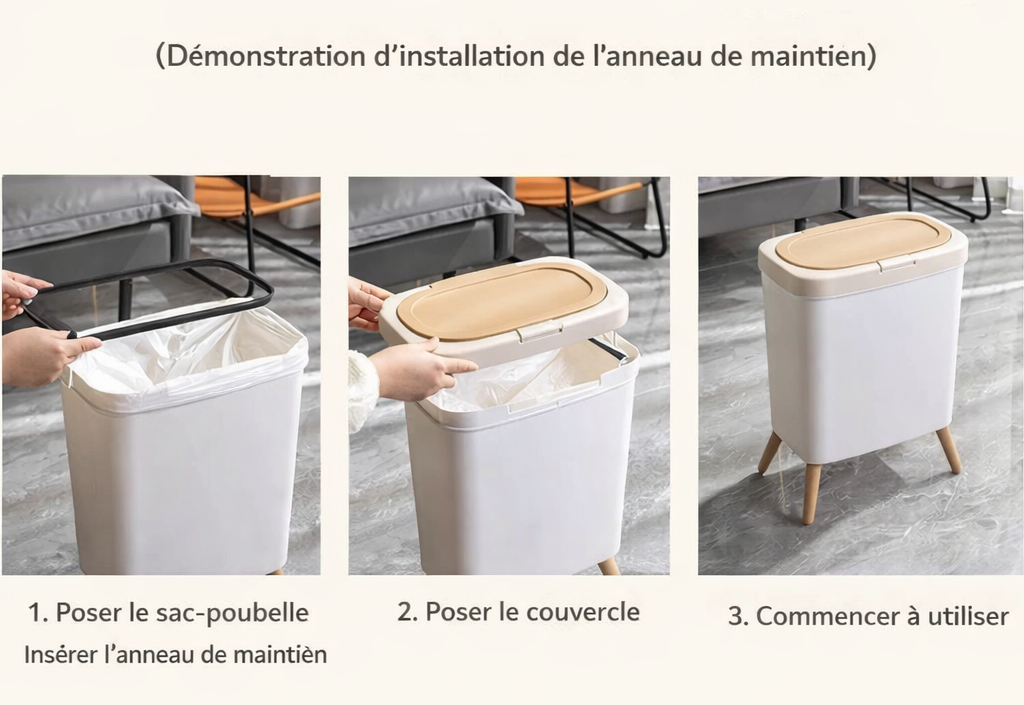 (Démonstration d’installation de l’anneau de maintien)

1. Poser le sac-poubelle
Insérer l’anneau de maintièn

2. Poser le couvercle

3. Commencer à utiliser