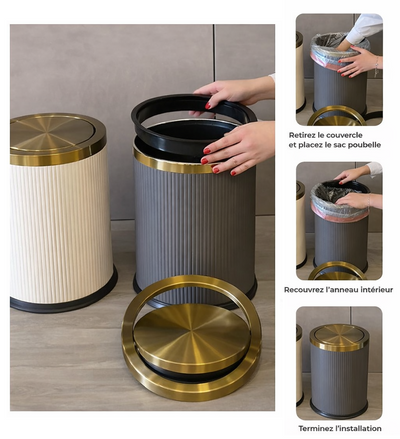 Retirez le couvercle et placez le sac poubelle

Recouvrez l'anneau intérieur

Terminez l'installation