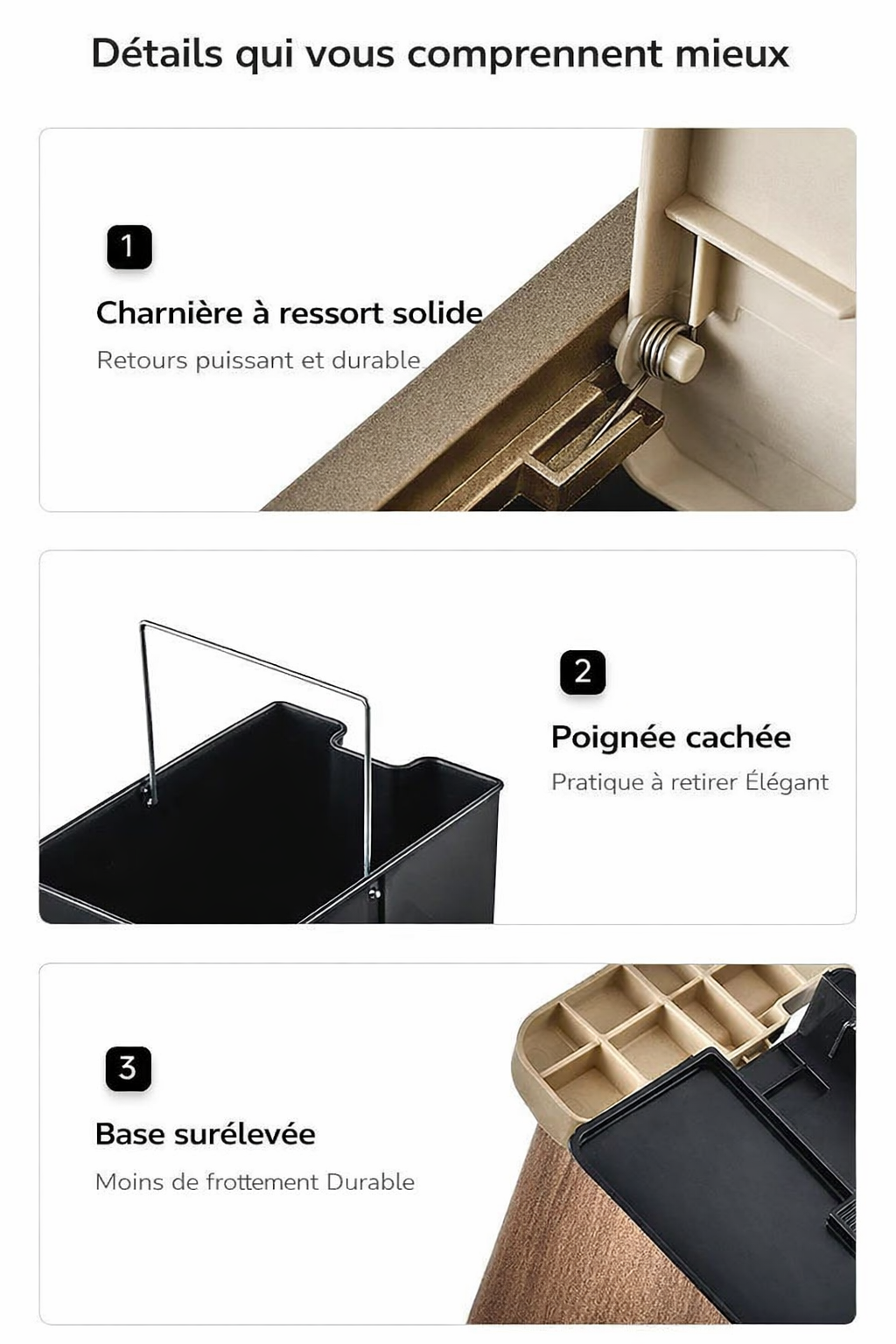 Détails qui vous comprennent mieux

1

Charnière à ressort solide

Retours puissant et durable

2

Poignée cachée

Pratique à retirer Élégant

3

Base surélevée

Moins de frottement Durable